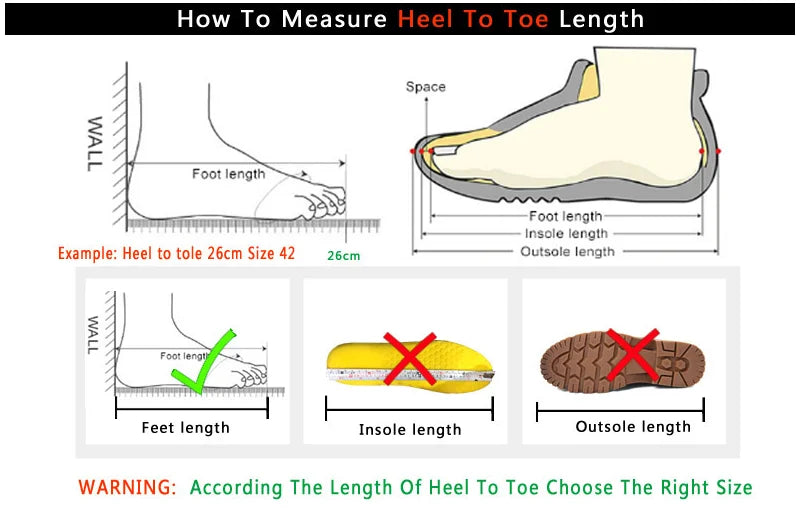 How To Measure Heel To Toe Length

WALL

Foot length

Example: Heel to tole 26cm Size 42

26cm

Space

Foot length

Insole length

Outsole length

WALL

Foot length

Feet length

Insole length

Outsole length

WARNING: According The Length Of Heel To Toe Choose The Right Size