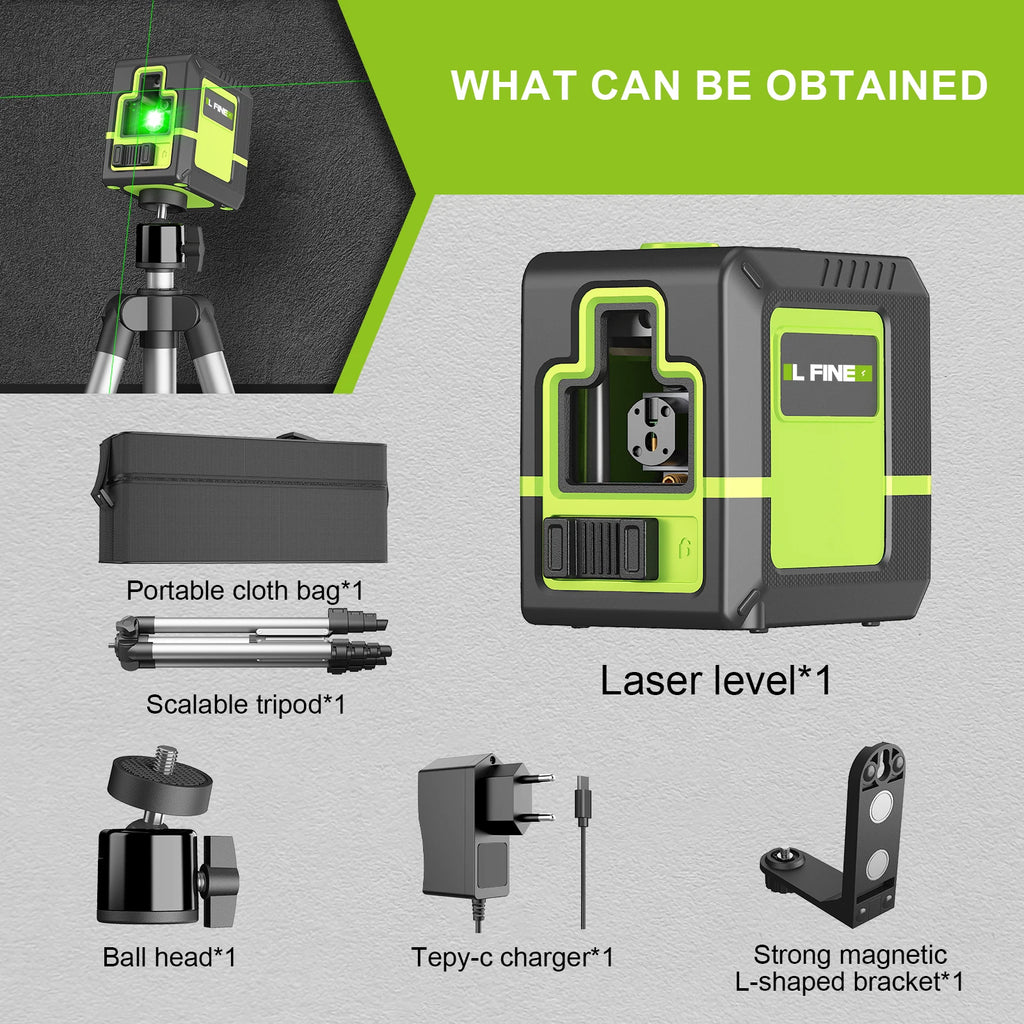 WHAT CAN BE OBTAINED

L FINE

L FINE

Portable cloth bag*1

Scalable tripod*1

Laser level*1

Ball head*1

Tepy-c charger*1

Strong magnetic L-shaped bracket*1